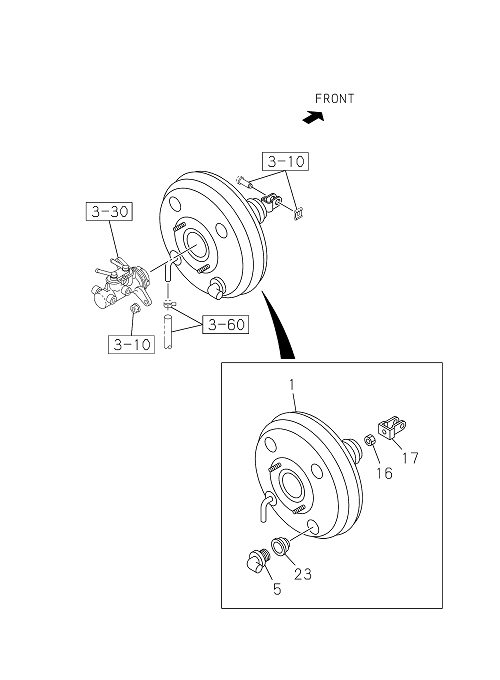 FRONT

3-10

3-30

3-60

3-10

1

17

16

23

5